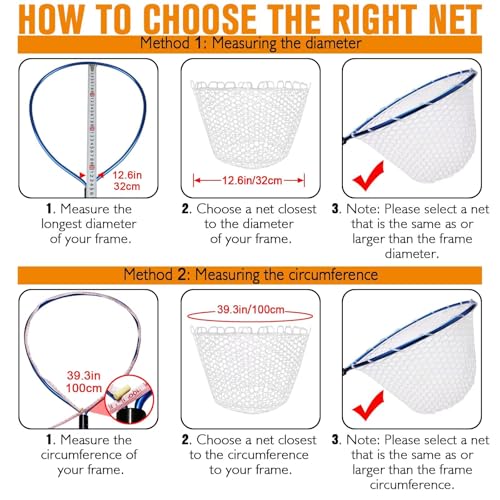 HOW TO CHOOSE THE RIGHT NET

Method 1: Measuring the diameter

12.6in
32cm

12.6in/32cm

1. Measure the longest diameter of your frame.

2. Choose a net closest to the diameter of your frame.

3. Note: Please select a net that is the same as or larger than the frame diameter.

Method 2: Measuring the circumference

39.3in
100cm

39.3in/100cm

1. Measure the circumference of your frame.

2. Choose a net closest to the circumference to your frame.

3. Note: Please select a net that is the same as or larger than the frame circumference.