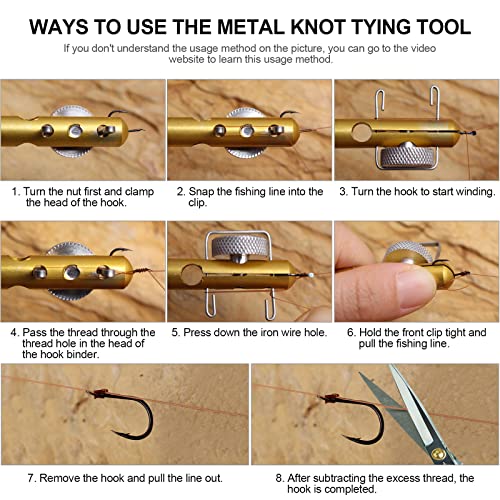 WAYS TO USE THE METAL KNOT TYING TOOL

If you don't understand the usage method on the picture, you can go to the video website to learn this usage method.

1. Turn the nut first and clamp the head of the hook.

2. Snap the fishing line into the clip.

3. Turn the hook to start winding.

4. Pass the thread through the thread hole in the head of the hook binder.

5. Press down the iron wire hole.

6. Hold the front clip tight and pull the fishing line.

7. Remove the hook and pull the line out.

8. After subtracting the excess thread, the hook is completed.