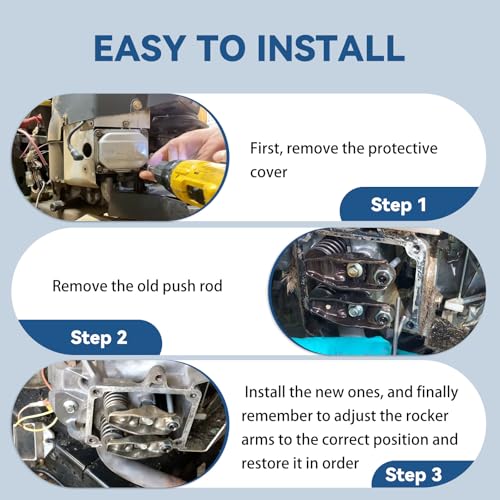 EASY TO INSTALL

First, remove the protective cover

Step 1

Remove the old push rod

Step 2

Install the new ones, and finally remember to adjust the rocker arms to the correct position and restore it in order

Step 3