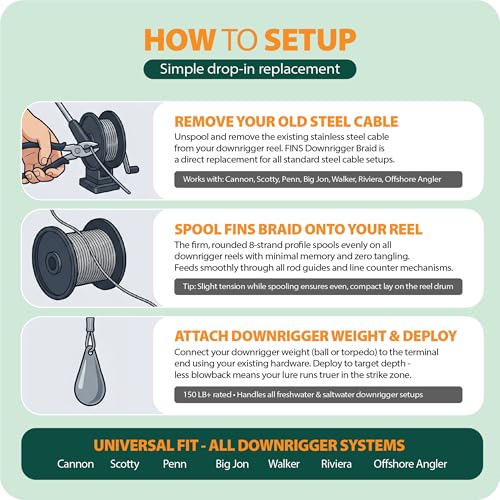 HOW TO SETUP

Simple drop-in replacement

REMOVE YOUR OLD STEEL CABLE

Unspool and remove the existing stainless steel cable from your downrigger reel. FINS Downrigger Braid is a direct replacement for all standard steel cable setups.

Works with: Cannon, Scotty, Penn, Big Jon, Walker, Riviera, Offshore Angler

SPOOL FINS BRAID ONTO YOUR REEL

The firm, rounded 8-strand profile spools evenly on all downrigger reels with minimal memory and zero tangling. Feeds smoothly through all rod guides and line counter mechanisms.

Tip: Slight tension while spooling ensures even, compact lay on the reel drum

ATTACH DOWNRIGGER WEIGHT & DEPLOY

Connect your downrigger weight (ball or torpedo) to the terminal end using your existing hardware. Deploy to target depth - less blowback means your lure runs truer in the strike zone.

150 LB+ rated • Handles all freshwater & saltwater downrigger setups

UNIVERSAL FIT - ALL DOWNRIGGER SYSTEMS

Cannon Scotty Penn Big Jon Walker Riviera Offshore Angler