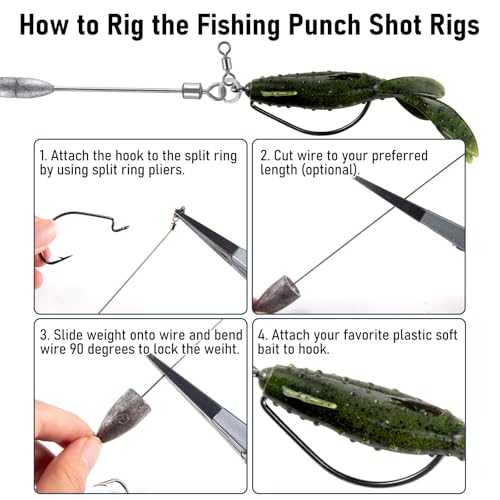 How to Rig the Fishing Punch Shot Rigs

1. Attach the hook to the split ring by using split ring pliers.

2. Cut wire to your preferred length (optional).

3. Slide weight onto wire and bend wire 90 degrees to lock the weiht.

4. Attach your favorite plastic soft bait to hook.