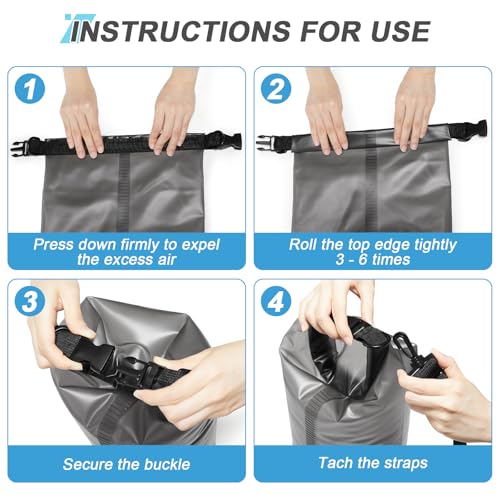 INSTRUCTIONS FOR USE

1

Press down firmly to expel the excess air

2

Roll the top edge tightly 3 - 6 times

3

Secure the buckle

4

Tach the straps