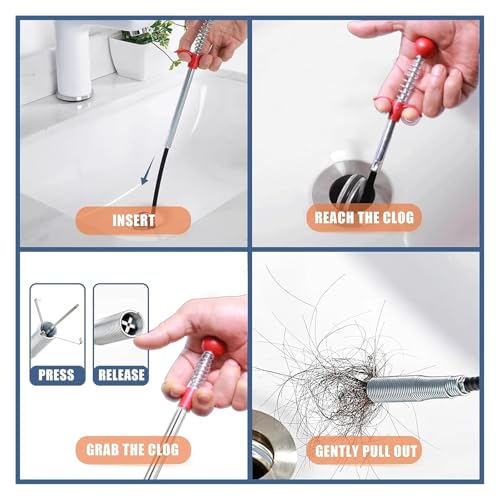 INSERT

REACH THE CLOG

PRESS

RELEASE

GRAB THE CLOG

GENTLY PULL OUT