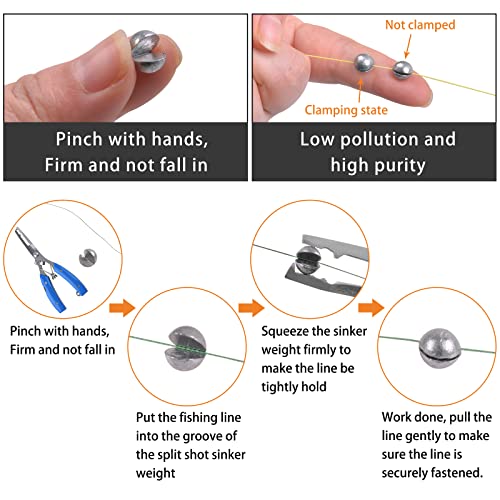 Pinch with hands,
Firm and not fall in

Not clamped

Clamping state

Low pollution and
high purity

Pinch with hands,
Firm and not fall in

Put the fishing line into the groove of the split shot sinker weight

Squeeze the sinker weight firmly to make the line be tightly hold

Work done, pull the line gently to make sure the line is securely fastened.