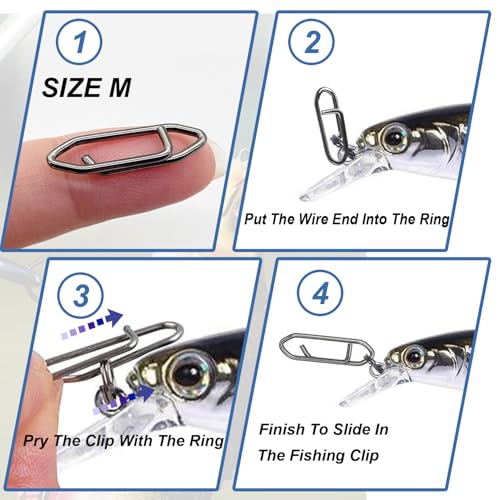 1

SIZE M

2

Put The Wire End Into The Ring

3

Pry The Clip With The Ring

4

Finish To Slide In
The Fishing Clip