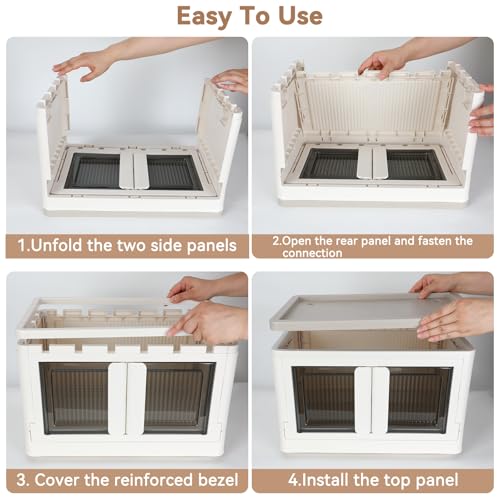 Easy To Use

1.Unfold the two side panels

2.Open the rear panel and fasten the connection

3. Cover the reinforced bezel

4.Install the top panel