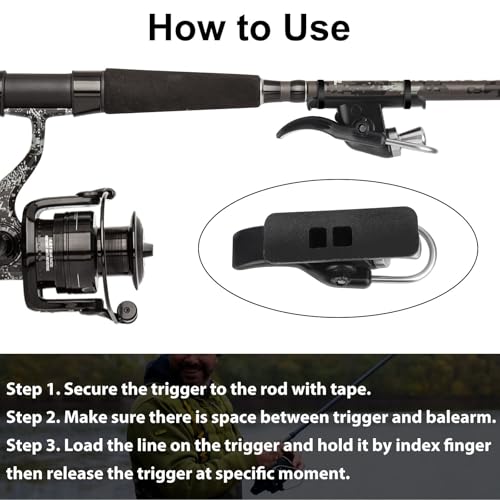 How to Use

Step 1. Secure the trigger to the rod with tape.

Step 2. Make sure there is space between trigger and balearm.

Step 3. Load the line on the trigger and hold it by index finger then release the trigger at specific moment.