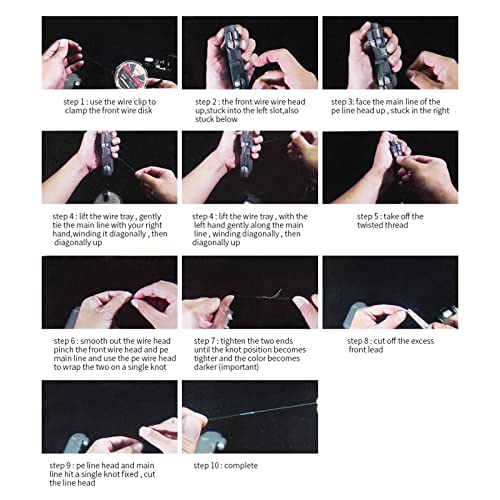 step 1 : use the wire clip to clamp the front wire disk

step 2 : the front wire wire head up,stuck into the left slot,also stuck below

step 3: face the main line of the pe line head up , stuck in the right

step 4 : lift the wire tray , gently tie the main line with your right hand,winding it diagonally , then diagonally up

step 4 : lift the wire tray , with the left hand gently along the main line , winding diagonally , then diagonally up

step 5 : take off the twisted thread

step 6 : smooth out the wire head pinch the front wire head and pe main line and use the pe wire head to wrap the two on a single knot

step 7 : tighten the two ends until the knot position becomes tighter and the color becomes darker (important)

step 8 : cut off the excess front lead

step 9 : pe line head and main line hit a single knot fixed , cut the line head

step 10 : complete