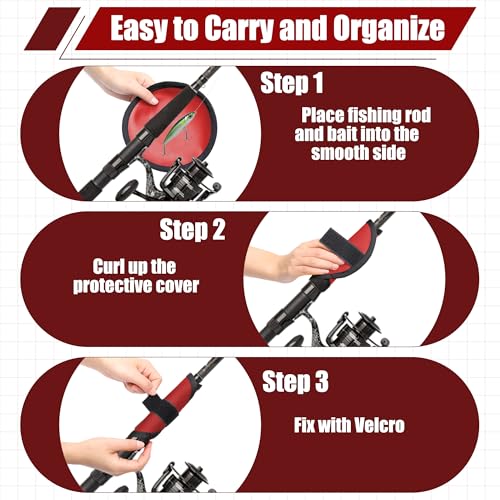 Easy to Carry and Organize

Step 1

Place fishing rod and bait into the smooth side

Step 2

Curl up the protective cover

Step 3

Fix with Velcro