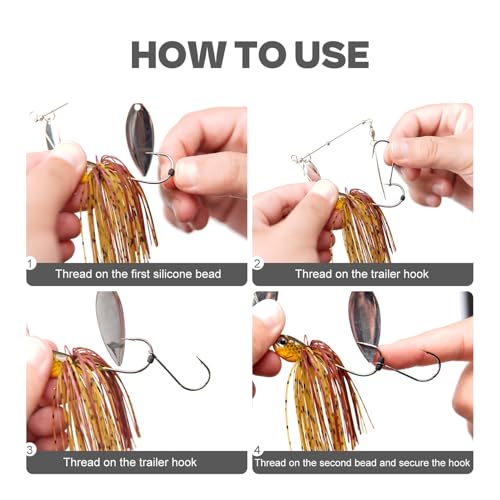 HOW TO USE

1 Thread on the first silicone bead

2 Thread on the trailer hook

3 Thread on the trailer hook

4 Thread on the second bead and secure the hook