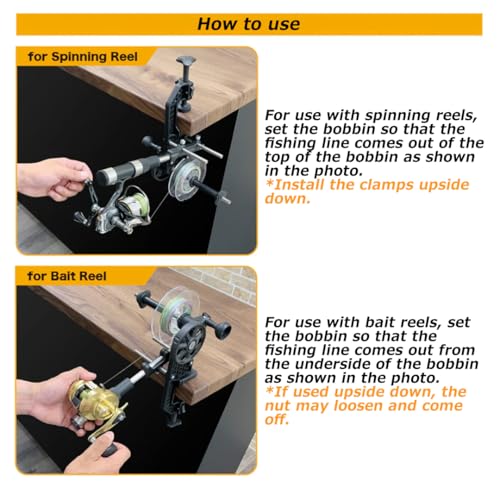 How to use

for Spinning Reel

For use with spinning reels, set the bobbin so that the fishing line comes out of the top of the bobbin as shown in the photo.
*Install the clamps upside down.

for Bait Reel

For use with bait reels, set the bobbin so that the fishing line comes out from the underside of the bobbin as shown in the photo.
*If used upside down, the nut may loosen and come off.