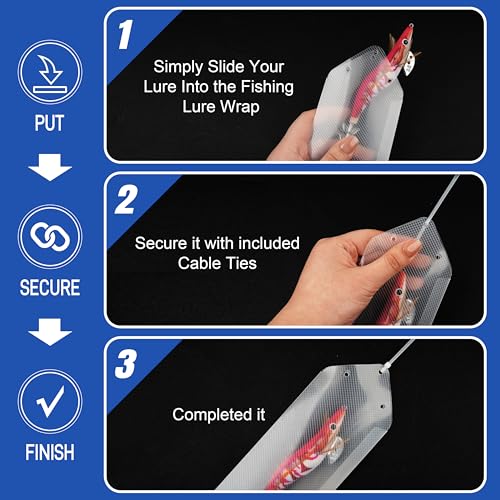 PUT

SECURE

FINISH

1

Simply Slide Your Lure Into the Fishing Lure Wrap

2

Secure it with included Cable Ties

3

Completed it