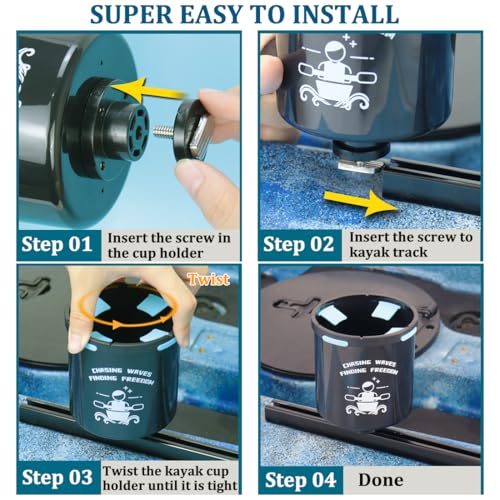 SUPER EASY TO INSTALL

Step 01 Insert the screw in the cup holder

Step 02 Insert the screw to kayak track

Twist

CHASING WAVES
FINDING FREEDOM

Step 03 Twist the kayak cup holder until it is tight

CHASING WAVES
FINDING FREEDOM

Step 04 Done