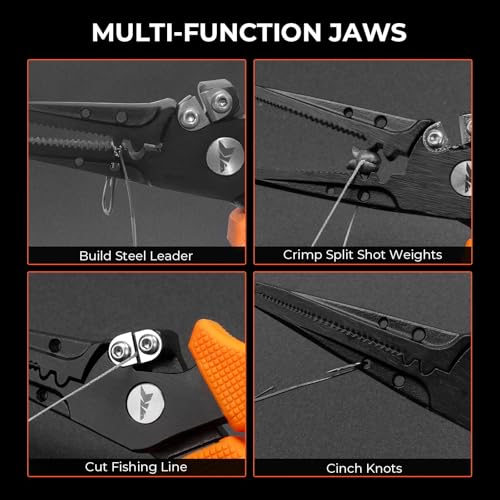 MULTI-FUNCTION JAWS

Build Steel Leader

Crimp Split Shot Weights

Cut Fishing Line

Cinch Knots