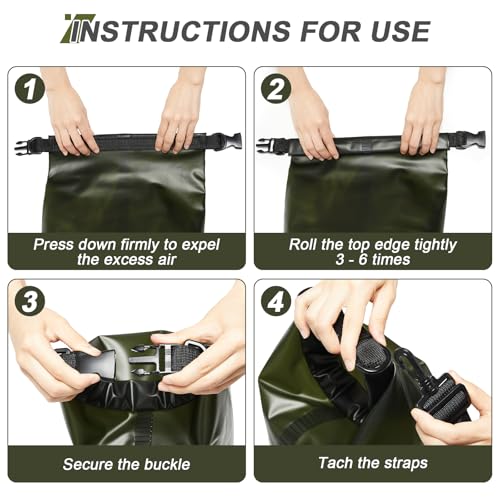 INSTRUCTIONS FOR USE

1

Press down firmly to expel the excess air

2

Roll the top edge tightly 3 - 6 times

3

Secure the buckle

4

Tach the straps