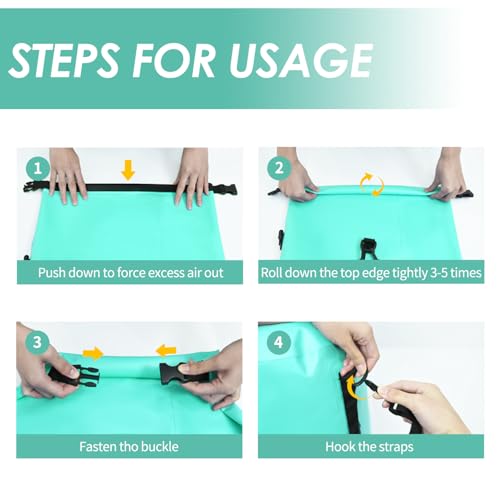 STEPS FOR USAGE

1

Push down to force excess air out

2

Roll down the top edge tightly 3-5 times

3

Fasten tho buckle

4

Hook the straps