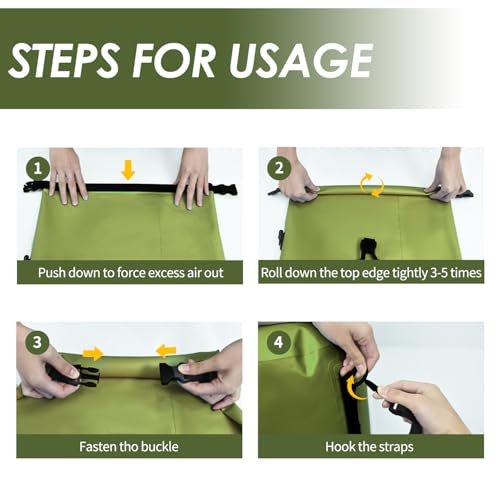 STEPS FOR USAGE

1

Push down to force excess air out

2

Roll down the top edge tightly 3-5 times

3

Fasten tho buckle

4

Hook the straps