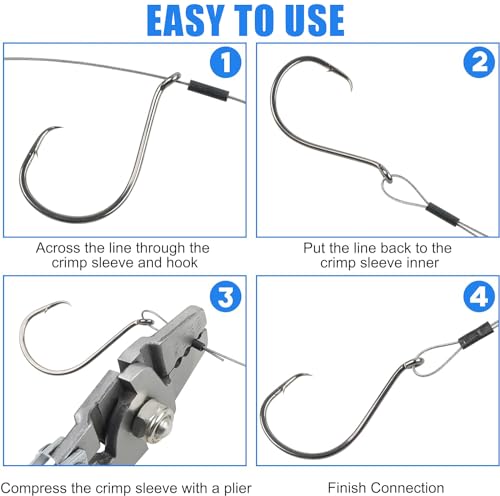 EASY TO USE

1

Across the line through the crimp sleeve and hook

2

Put the line back to the crimp sleeve inner

3

Compress the crimp sleeve with a plier

4

Finish Connection