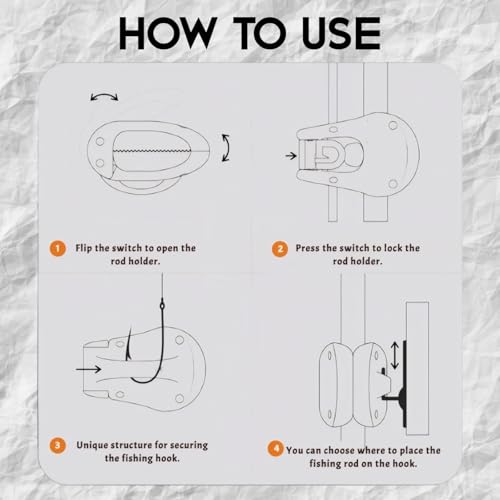 HOW TO USE

1 Flip the switch to open the rod holder.

2 Press the switch to lock the rod holder.

3 Unique structure for securing the fishing hook.

4 You can choose where to place the fishing rod on the hook.