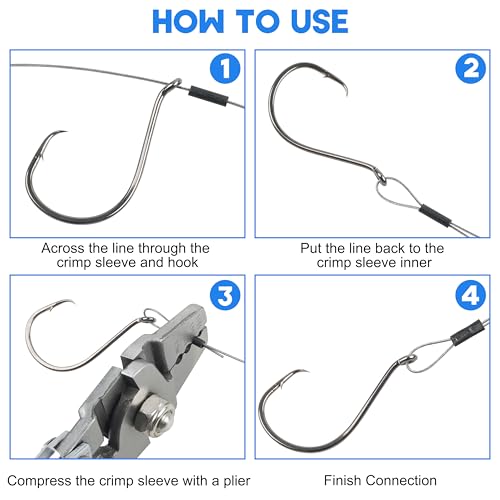 HOW TO USE

1

Across the line through the crimp sleeve and hook

2

Put the line back to the crimp sleeve inner

3

Compress the crimp sleeve with a plier

4

Finish Connection