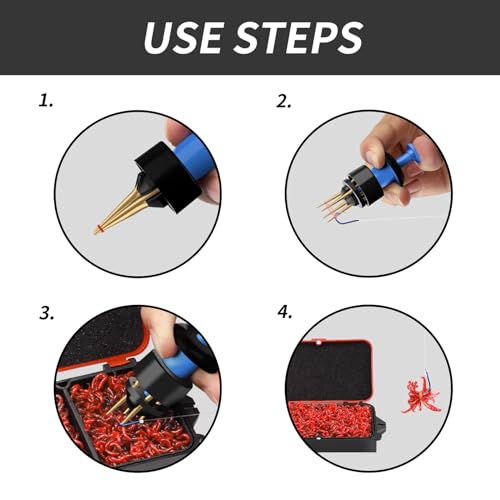 USE STEPS

1.

2.

3.

4.